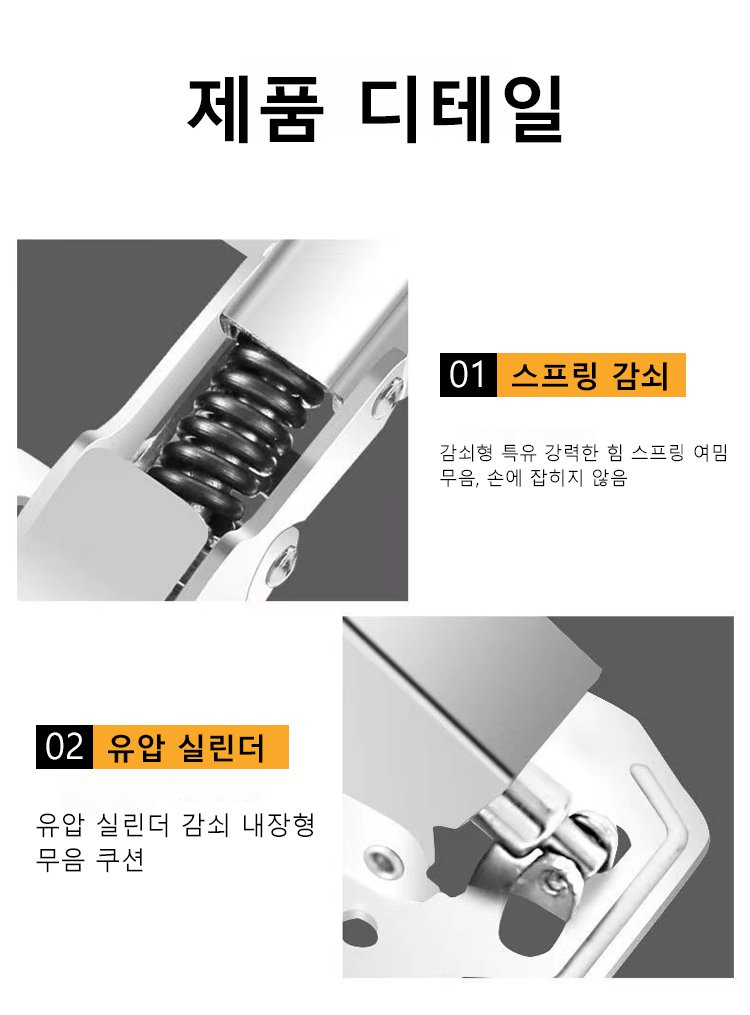 제품 디테일

01 스프링 감쇠

감쇠형 특유 강력한 힘 스프링 여밈 무음, 손에 잡히지 않음

02 유압 실린더

유압 실린더 감쇠 내장형 무음 쿠션