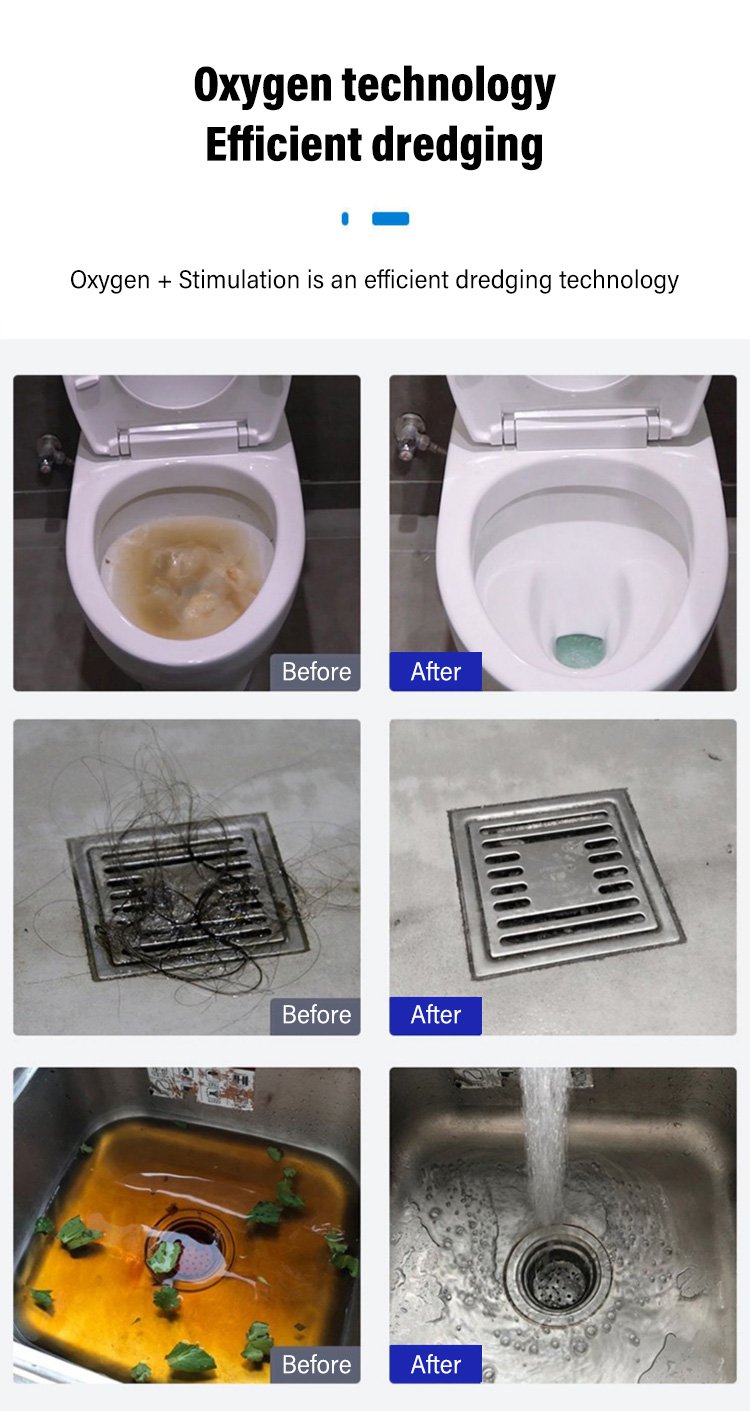 Oxygen technology
Efficient dredging

Oxygen + Stimulation is an efficient dredging technology

Before

After

Before

After

Before

After