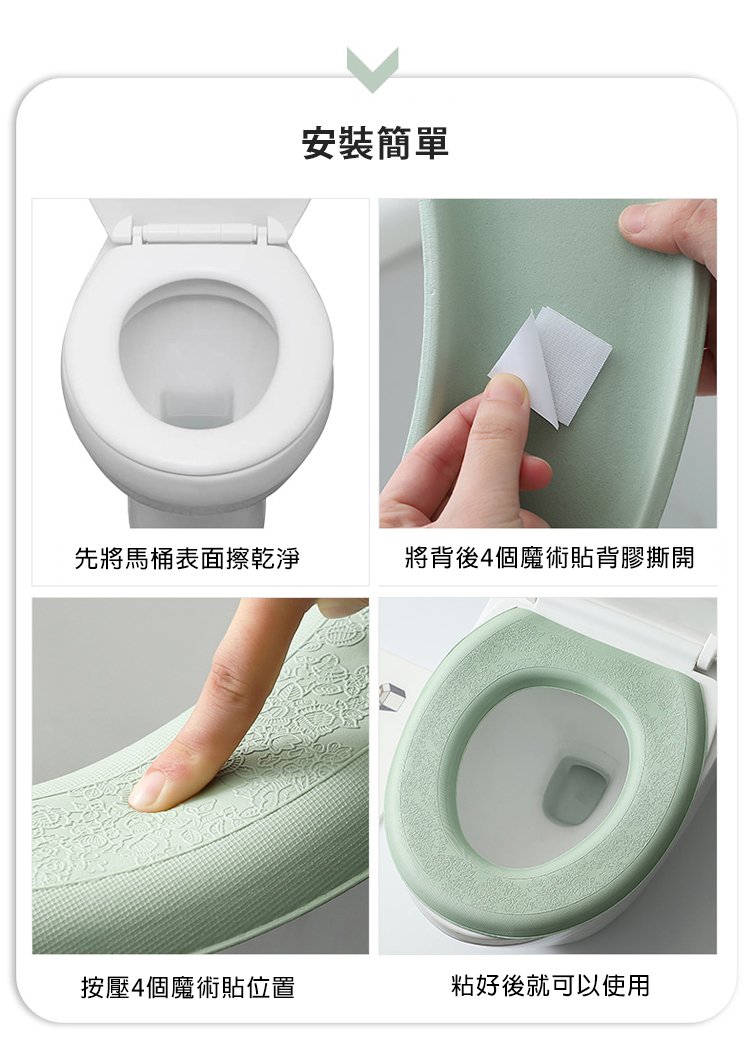 安裝簡單

先將馬桶表面擦乾淨

將背後4個魔術貼背膠撕開

按壓4個魔術貼位置

粘好後就可以使用