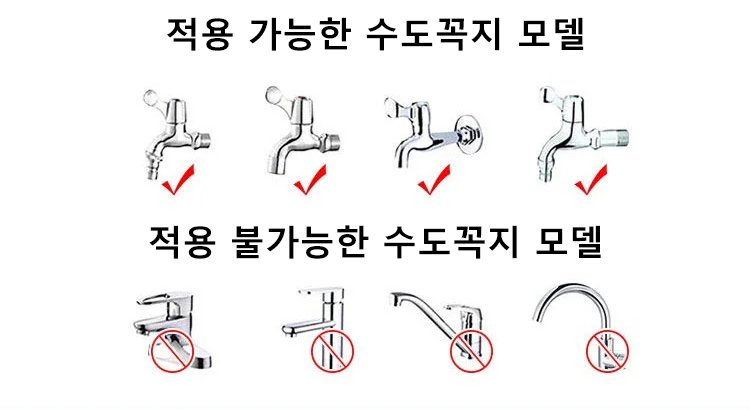 적용 가능한 수도꼭지 모델

적용 불가능한 수도꼭지 모델