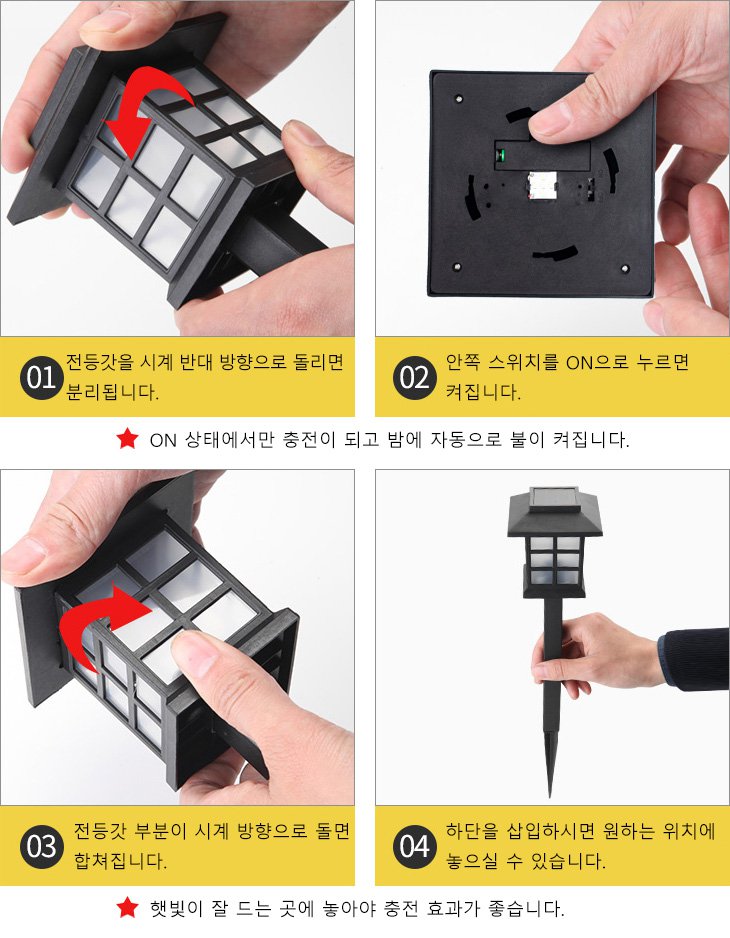 01 전등갓을 시계 반대 방향으로 돌리면 분리됩니다.

02 안쪽 스위치를 ON으로 누르면 켜집니다.

★ ON 상태에서만 충전이 되고 밤에 자동으로 불이 켜집니다.

03 전등갓 부분이 시계 방향으로 돌면 합쳐집니다.

04 하단을 삽입하시면 원하는 위치에 놓으실 수 있습니다.

★ 햇빛이 잘 드는 곳에 놓아야 충전 효과가 좋습니다.