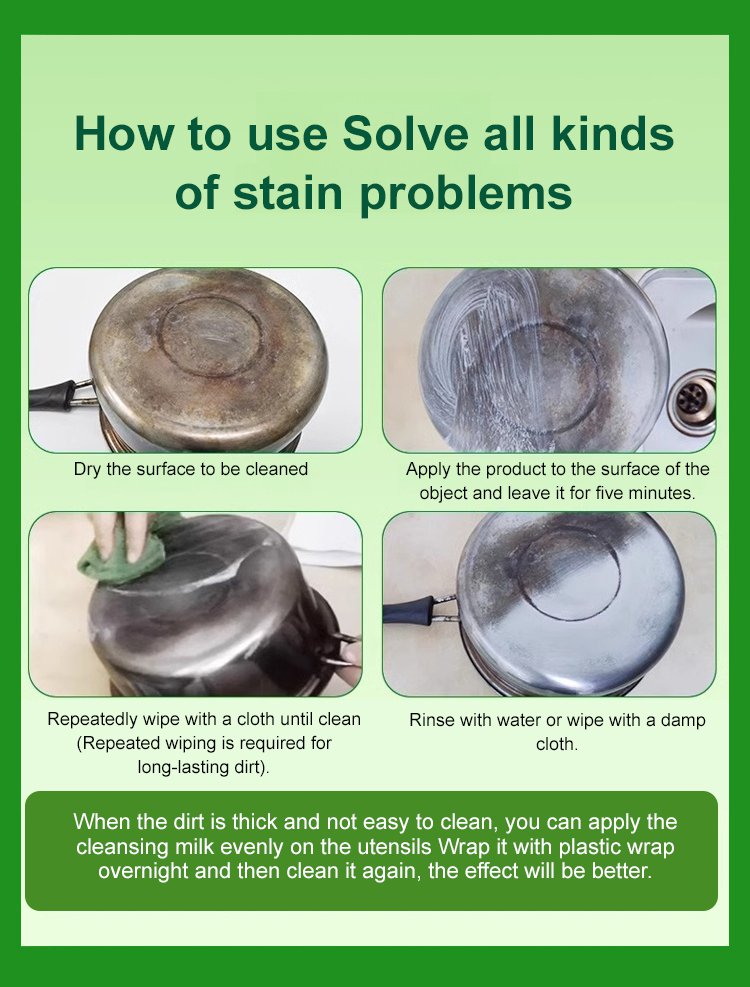 How to use Solve all kinds of stain problems

Dry the surface to be cleaned

Apply the product to the surface of the object and leave it for five minutes.

Repeatedly wipe with a cloth until clean (Repeated wiping is required for long-lasting dirt).

Rinse with water or wipe with a damp cloth.

When the dirt is thick and not easy to clean, you can apply the cleansing milk evenly on the utensils Wrap it with plastic wrap overnight and then clean it again, the effect will be better.