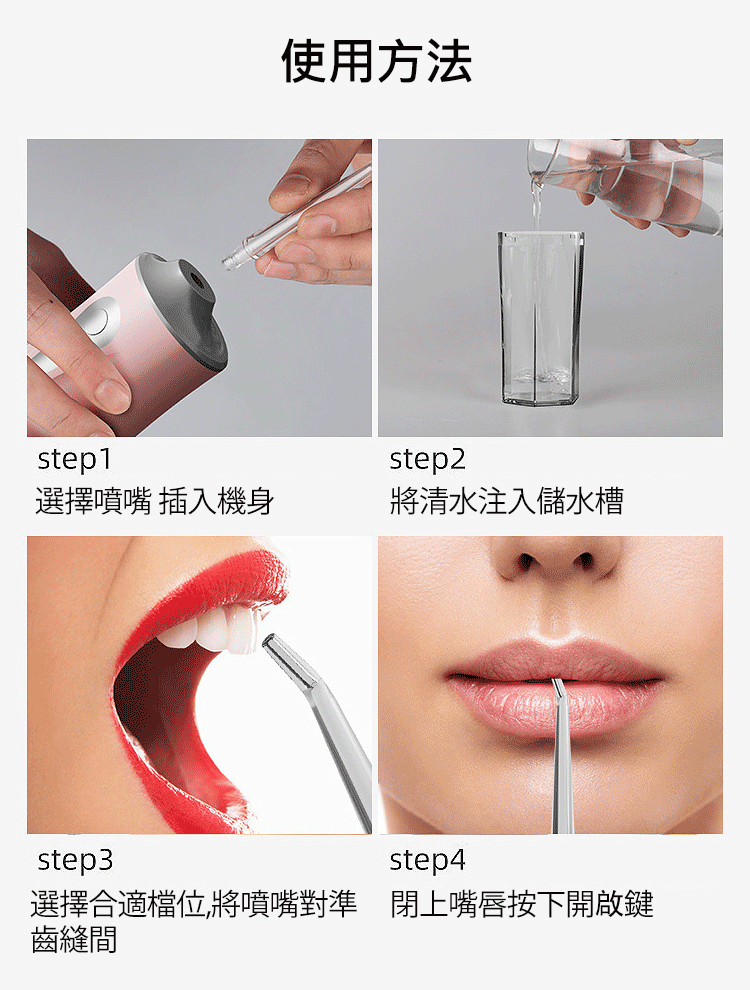 使用方法

step1
選擇噴嘴 插入機身

step2
將清水注入儲水槽

step3
選擇合適檔位,將噴嘴對準齒縫間

step4
閉上嘴唇按下開啟鍵