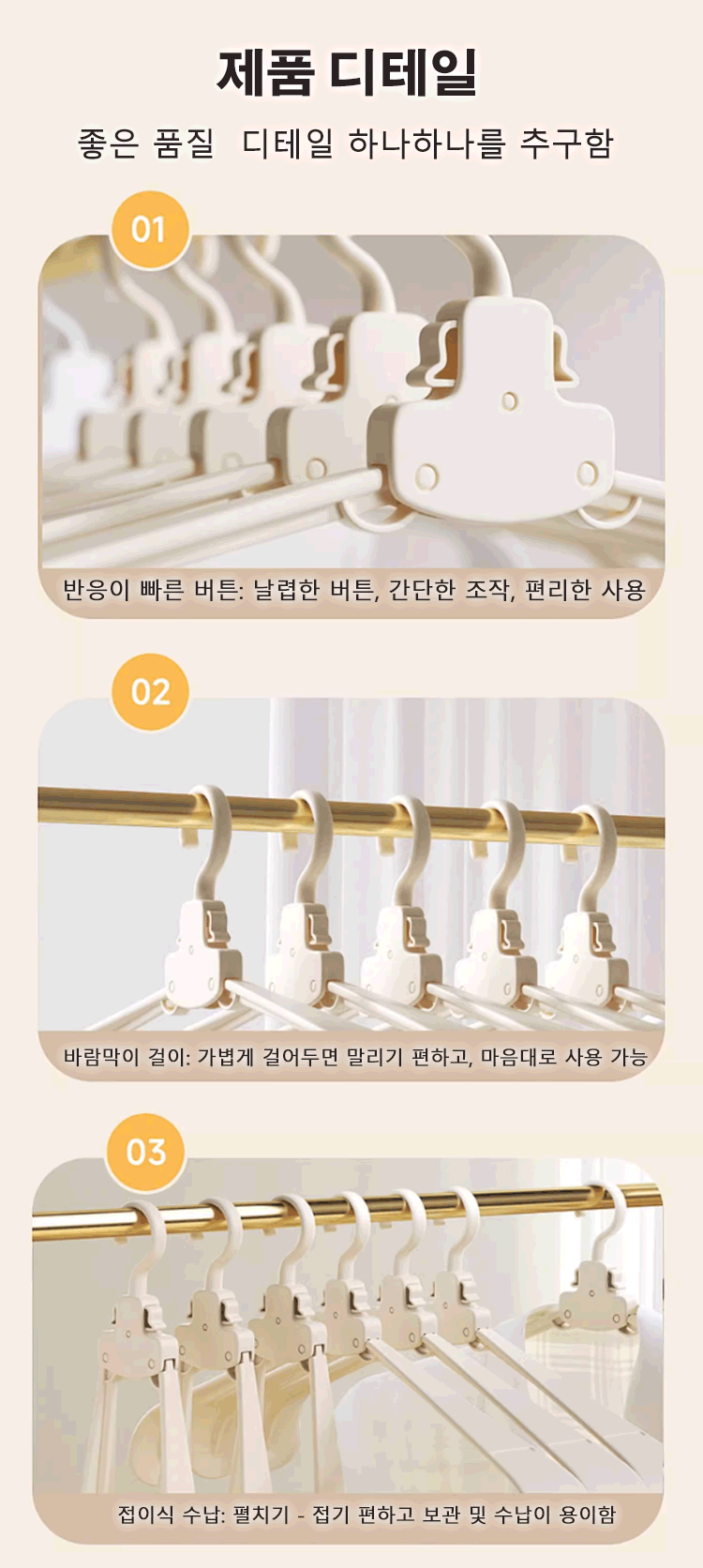 제품 디테일

좋은 품질 디테일 하나하나를 추구함

01

반응이 빠른 버튼: 날렵한 버튼, 간단한 조작, 편리한 사용

02

바람막이 걸이: 가볍게 걸어두면 말리기 편하고, 마음대로 사용 가능

03

접이식 수납: 펼치기 - 접기 편하고 보관 및 수납이 용이함