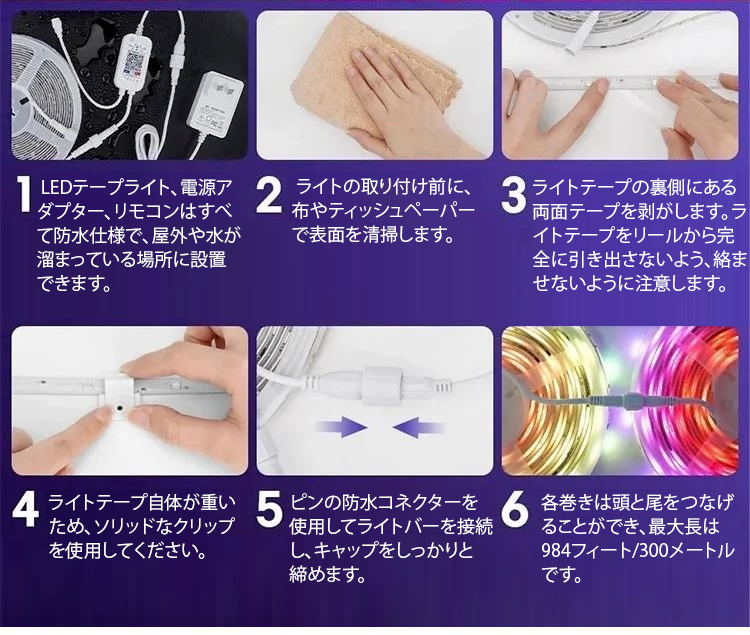 1 LEDテープライト、電源アダプター、リモコンはすべて防水仕様で、屋外や水が溜まっている場所に設置できます。

2 ライトの取り付け前に、布やティッシュペーパーで表面を清掃します。

3 ライトテープの裏側にある両面テープを剥がします。ライトテープをリールから完全に引き出さないよう、絡ませないように注意します。

4 ライトテープ自体が重いため、ソリッドなクリップを使用してください。

5 ピンの防水コネクターを使用してライトバーを接続し、キャップをしっかりと締めます。

6 各巻きは頭と尾をつなげることができ、最大長は984フィート/300メートルです。