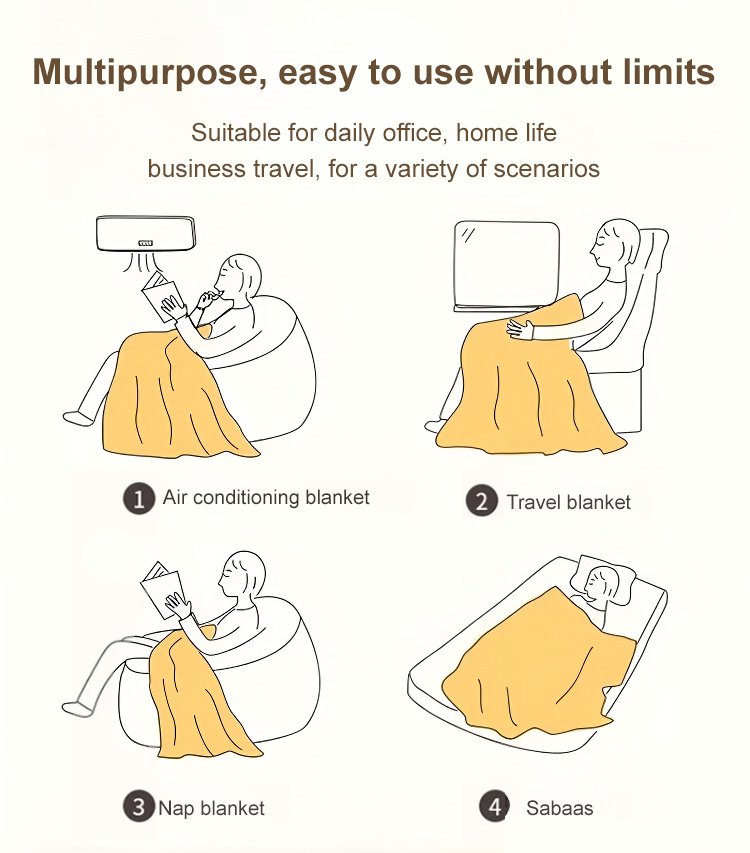 Multipurpose, easy to use without limits

Suitable for daily office, home life business travel, for a variety of scenarios

1 Air conditioning blanket

2 Travel blanket

3 Nap blanket

4 Sabaas