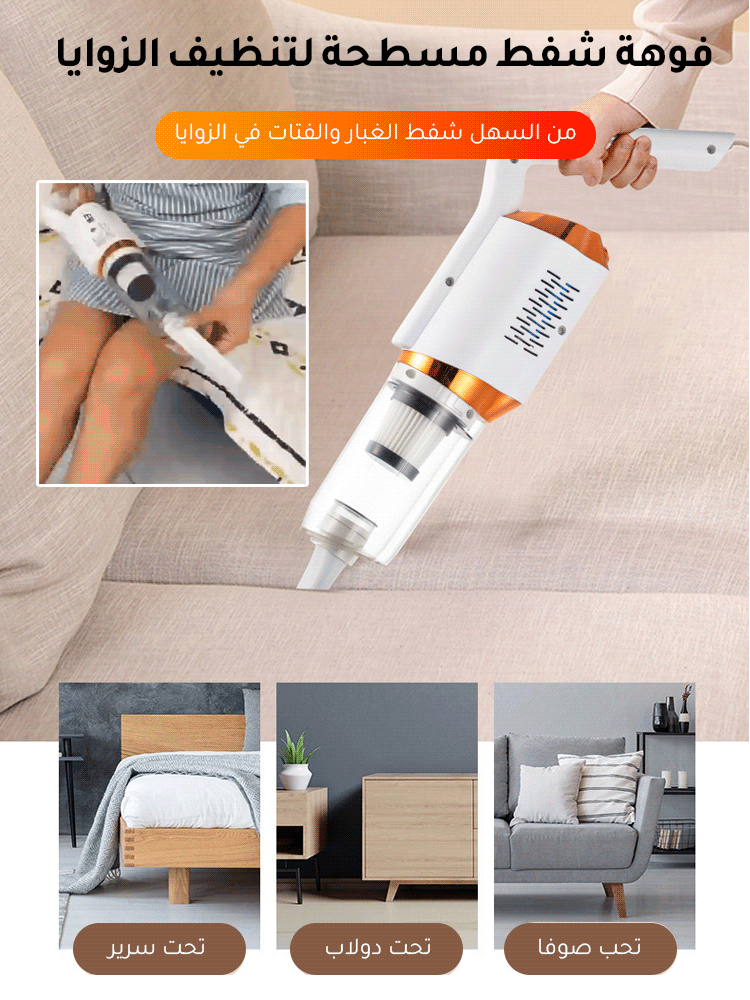 فوهة شفط مسطحة لتنظيف الزوايا

من السهل شفط الغبار والفتات في الزوايا

تحب صوفا

تحت دولاب

تحت سرير