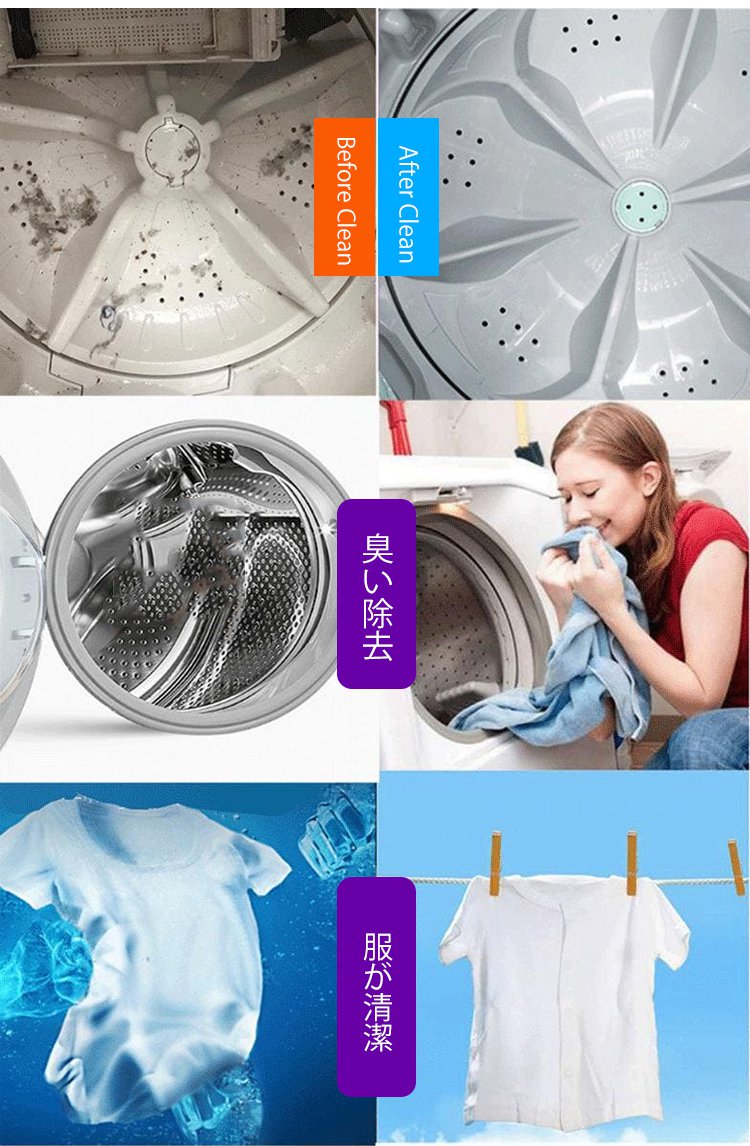 Before Clean

After Clean

臭い除去

服が清潔