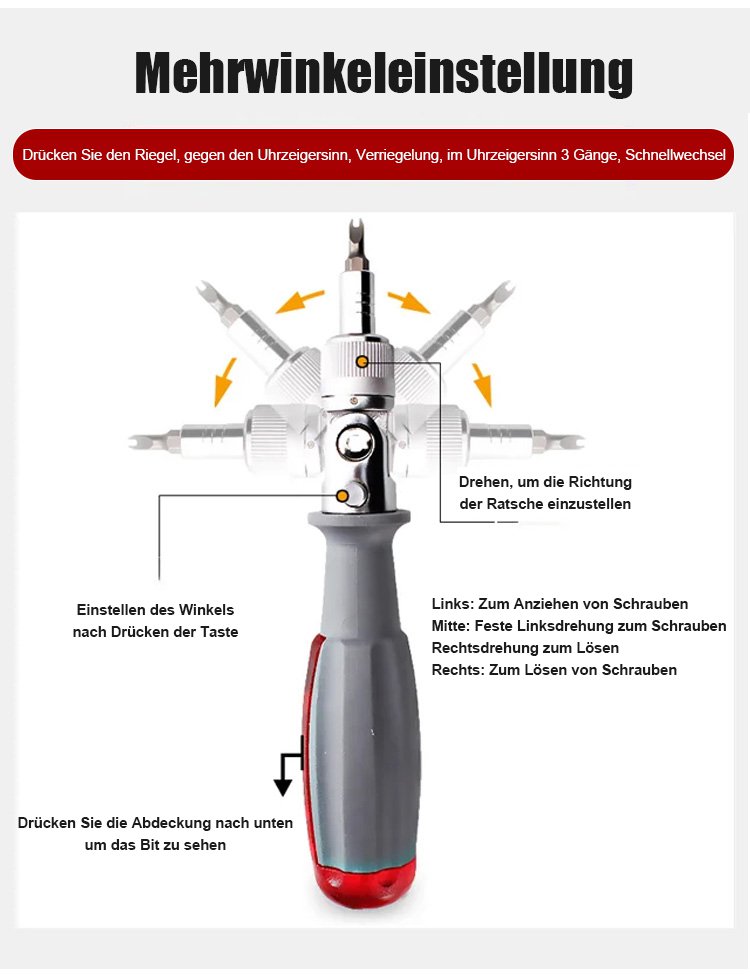 Mehrwinkeleinstellung

Drücken Sie den Riegel, gegen den Uhrzeigersinn, Verriegelung, im Uhrzeigersinn 3 Gänge, Schnellwechsel

Drehen, um die Richtung der Ratsche einzustellen

Einstellen des Winkels nach Drücken der Taste

Links: Zum Anziehen von Schrauben
Mitte: Feste Linksdrehung zum Schrauben Rechtsdrehung zum Lösen
Rechts: Zum Lösen von Schrauben

Drücken Sie die Abdeckung nach unten um das Bit zu sehen