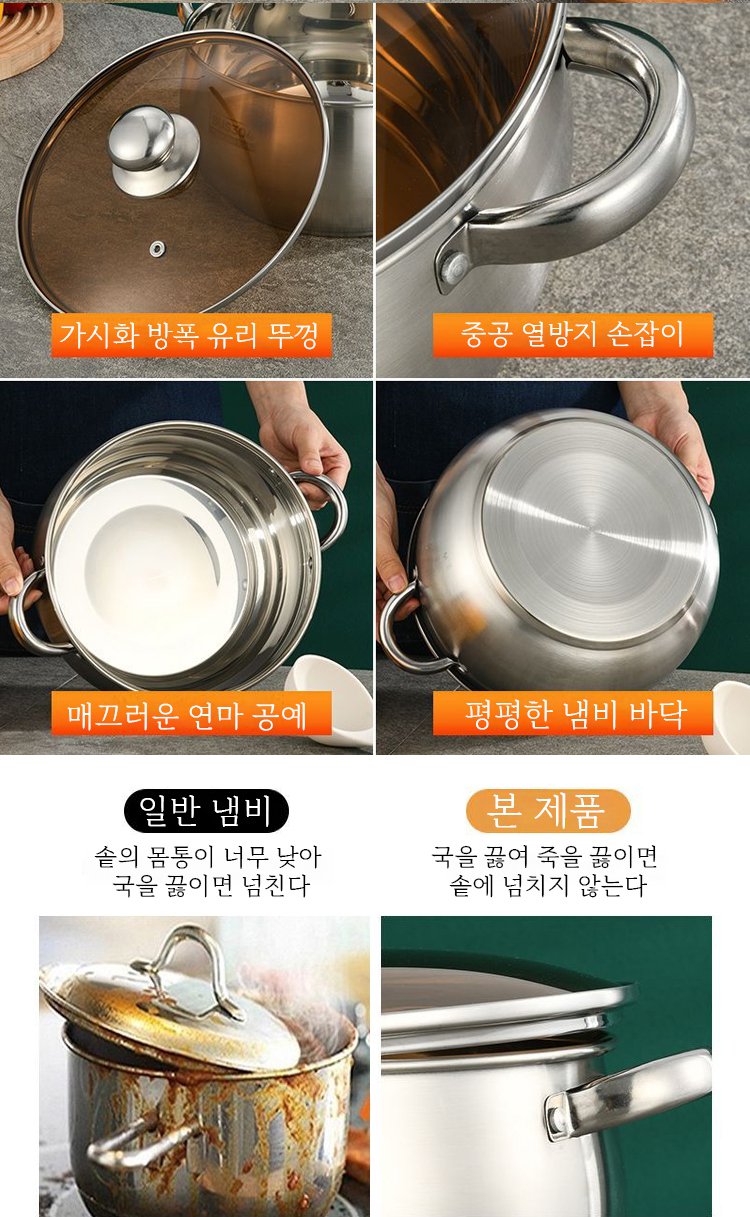 가시화 방폭 유리 뚜껑

중공 열방지 손잡이

매끄러운 연마 공예

평평한 냄비 바닥

일반 냄비

솥의 몸통이 너무 낮아 국을 끓이면 넘친다

본 제품

국을 끓여 죽을 끓이면 솥에 넘치지 않는다