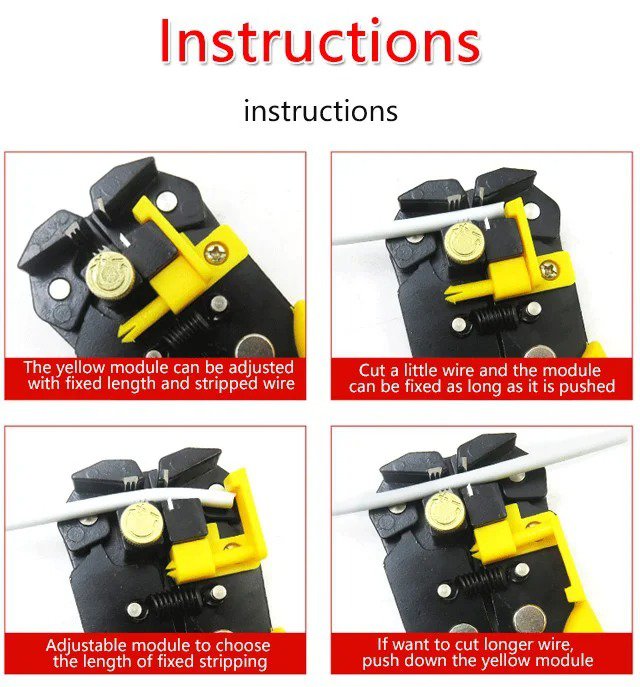 Instructions

instructions

The yellow module can be adjusted with fixed length and stripped wire

Cut a little wire and the module can be fixed as long as it is pushed

Adjustable module to choose the length of fixed stripping

If want to cut longer wire, push down the yellow module