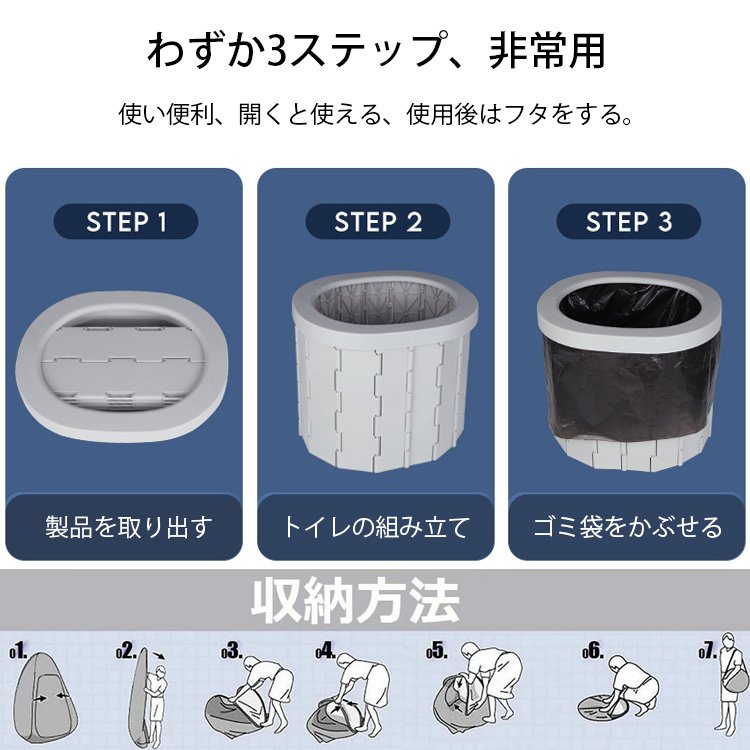 わずか3ステップ、非常用

使い便利、開くと使える、使用後はフタをする。

STEP 1

製品を取り出す

STEP 2

トイレの組み立て

STEP 3

ゴミ袋をかぶせる

収納方法

01.

02.

03.

04.

05.

06.

07.