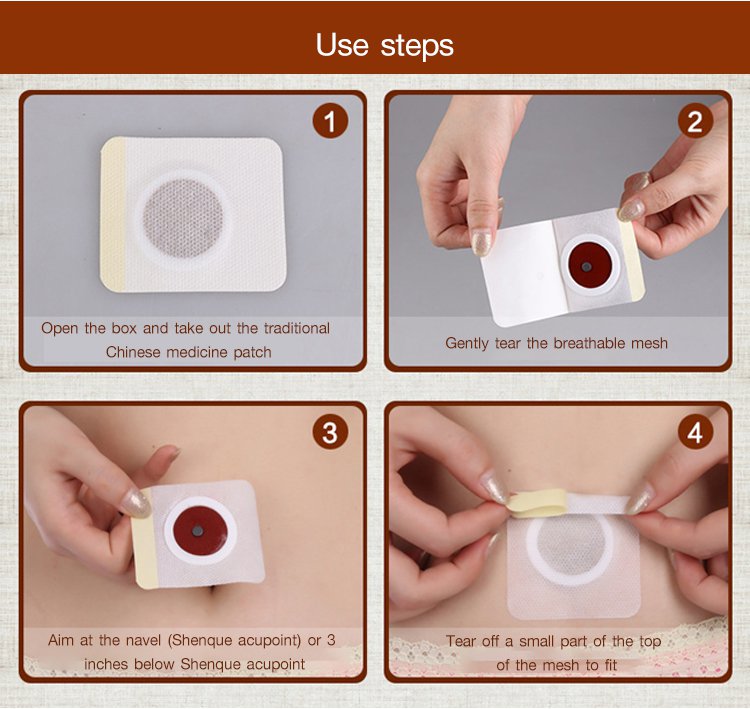 Use steps

1

Open the box and take out the traditional Chinese medicine patch

2

Gently tear the breathable mesh

3

Aim at the navel (Shenque acupoint) or 3 inches below Shenque acupoint

4

Tear off a small part of the top of the mesh to fit