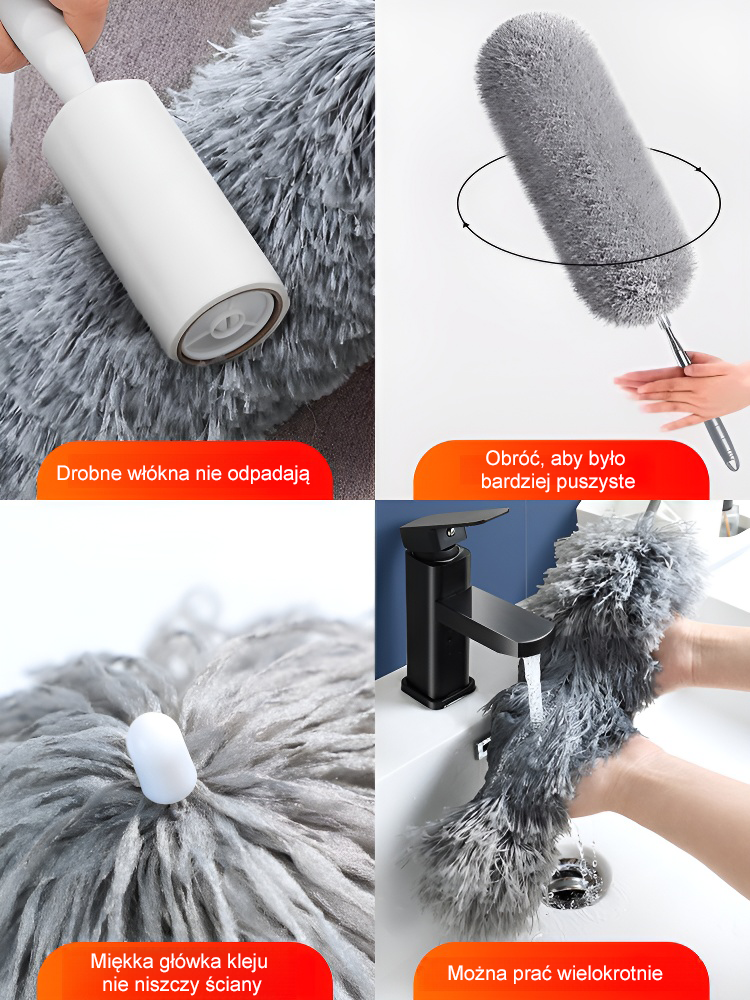 Drobne włókna nie odpadają

Obróć, aby było bardziej puszyste

Miękka główka kleju nie niszczy ściany

Można prać wielokrotnie