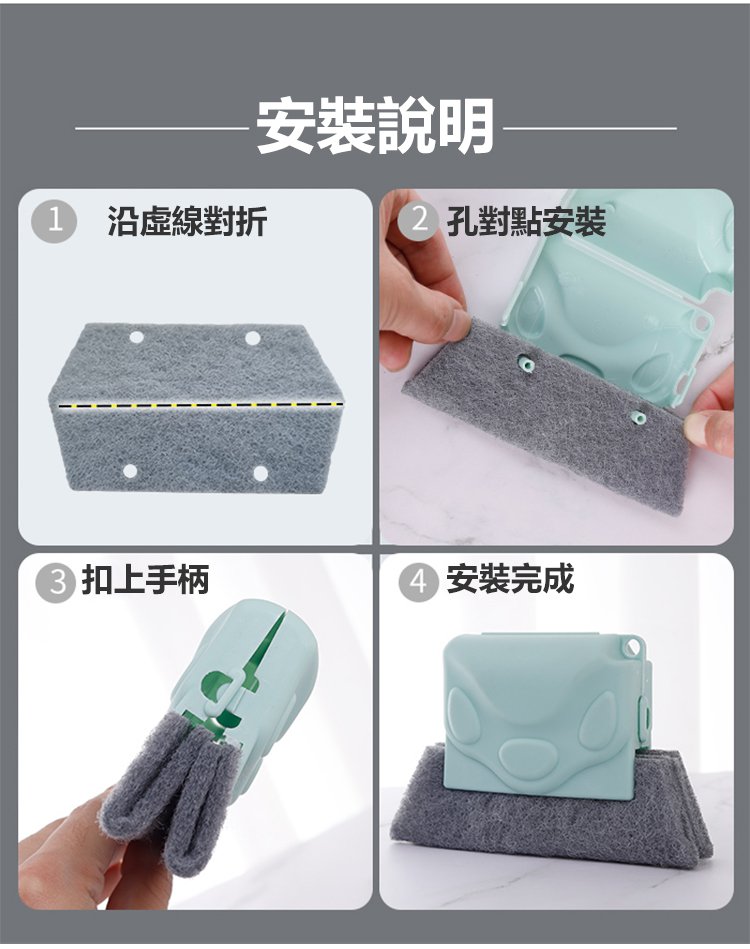 安裝說明

1 沿虛線對折

2 孔對點安裝

3 扣上手柄

4 安裝完成