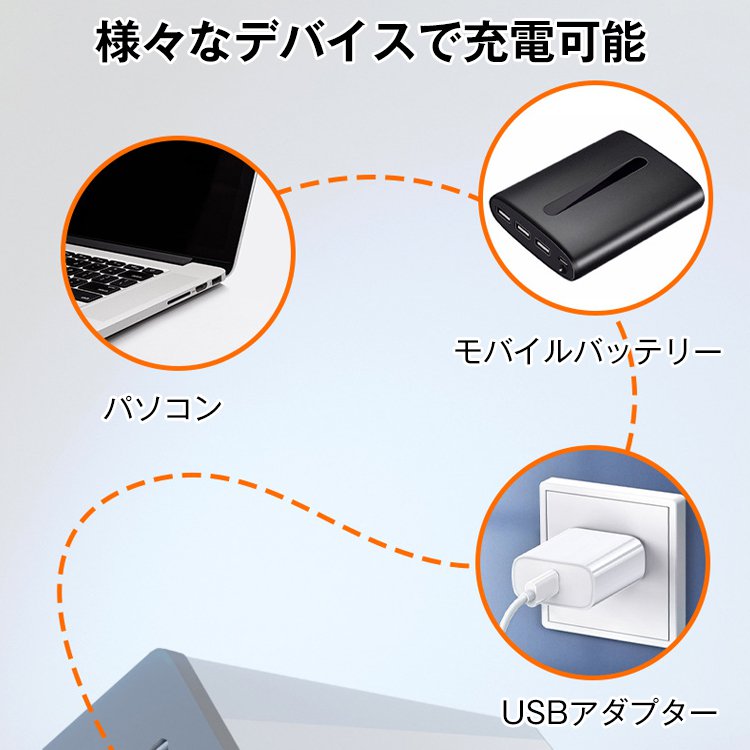 様々なデバイスで充電可能

モバイルバッテリー

パソコン

USBアダプター