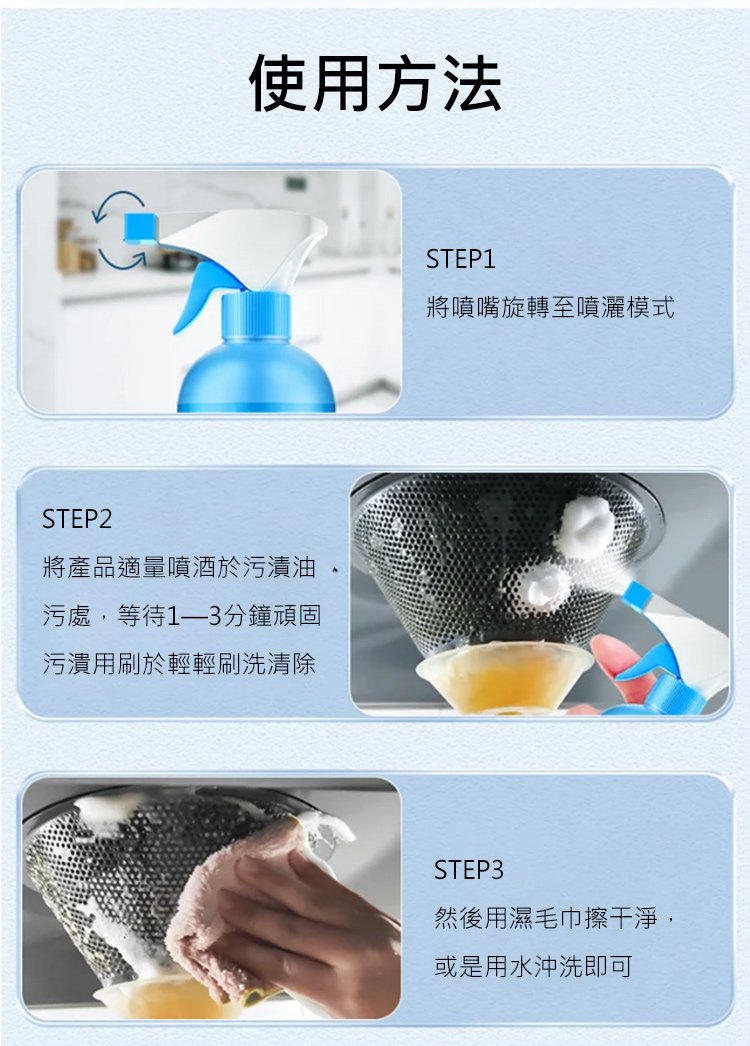 使用方法

STEP1
將噴嘴旋轉至噴灑模式

STEP2
將產品適量噴酒於污漬油、污處，等待1—3分鐘頑固污漬用刷於輕輕刷洗清除

STEP3
然後用濕毛巾擦干淨，或是用水沖洗即可