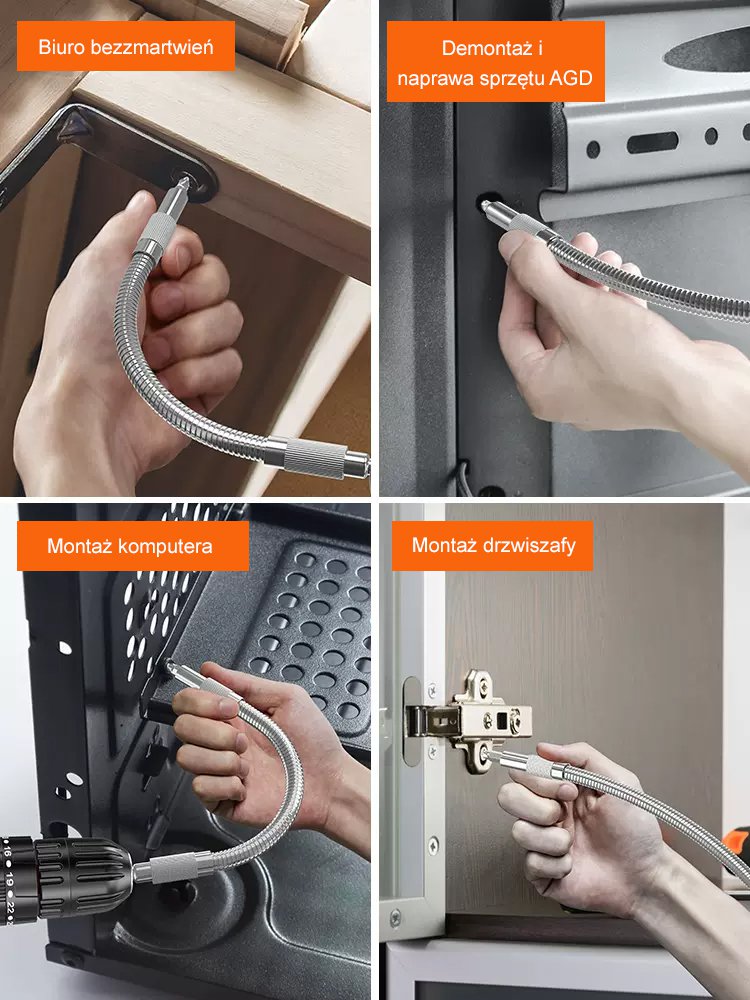 Biuro bezzmartwień

Demontaż i naprawa sprzętu AGD

Montaż komputera

Montaż drzwiszafy

16 19 22