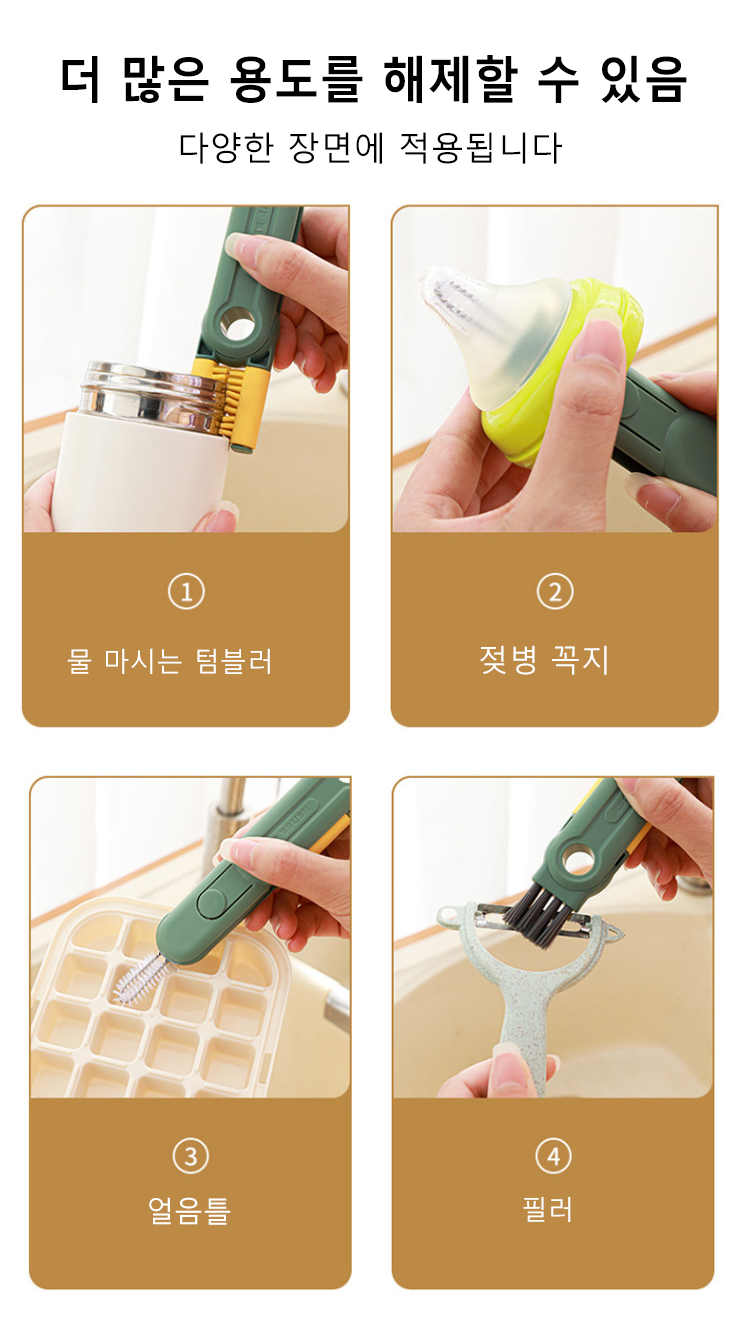 더 많은 용도를 해제할 수 있음

다양한 장면에 적용됩니다

①

물 마시는 텀블러

②

젖병 꼭지

③

얼음틀

④

필러