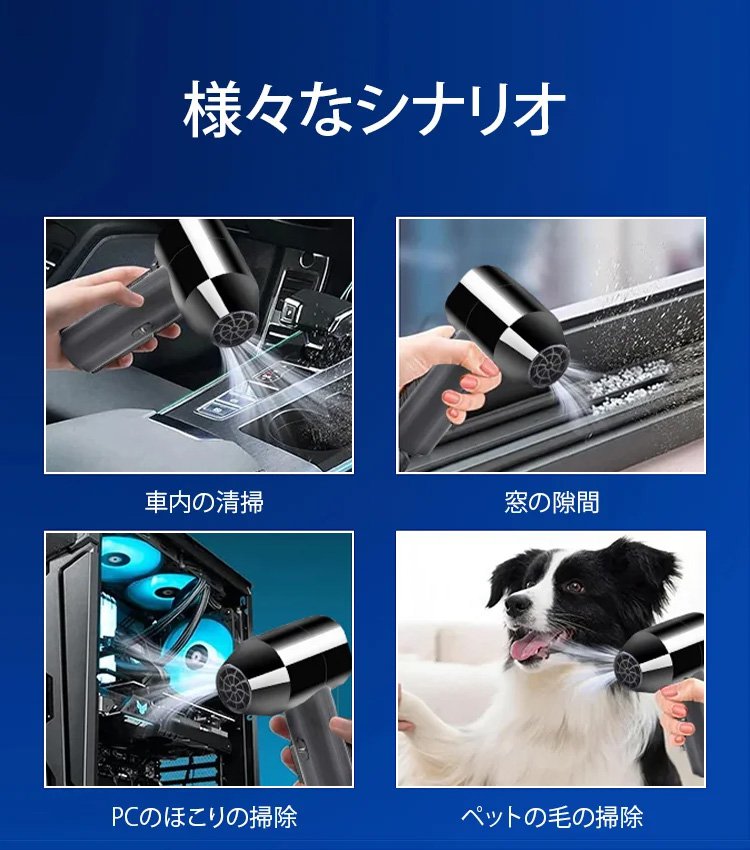 様々なシナリオ

車内の清掃

窓の隙間

PCのほこりの掃除

ペットの毛の掃除