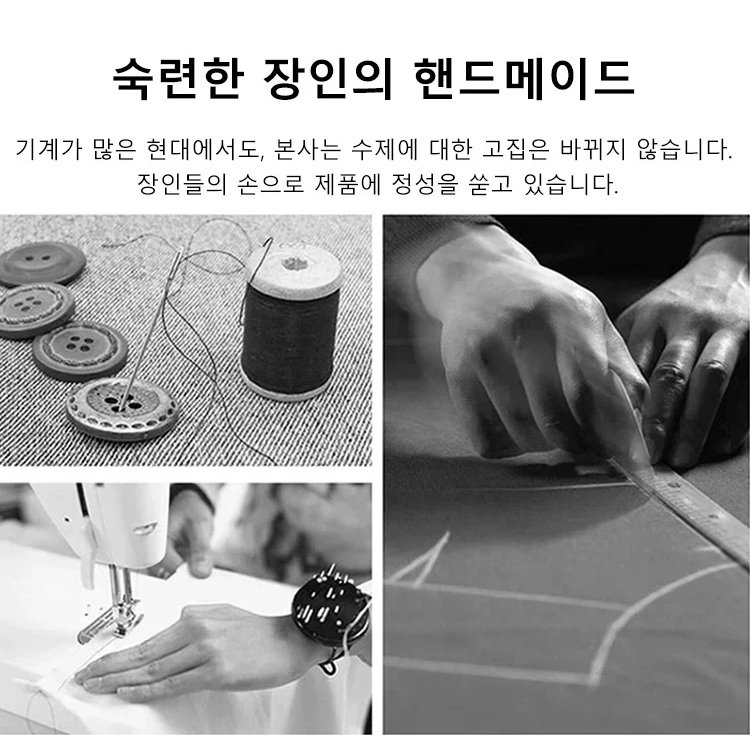 숙련한 장인의 핸드메이드

기계가 많은 현대에서도, 본사는 수제에 대한 고집은 바뀌지 않습니다. 장인들의 손으로 제품에 정성을 쏟고 있습니다.