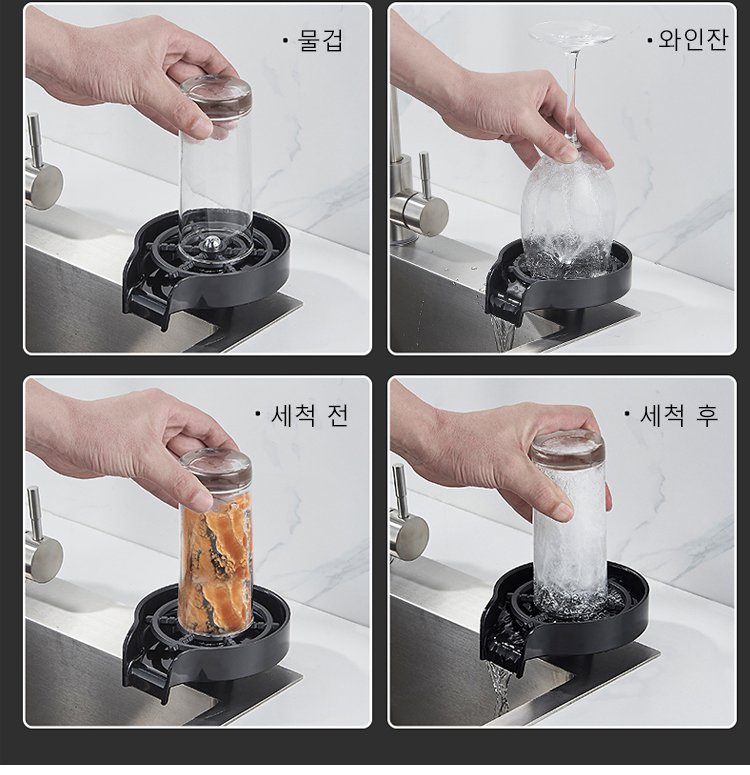 · 물겁

· 와인잔

· 세척 전

· 세척 후