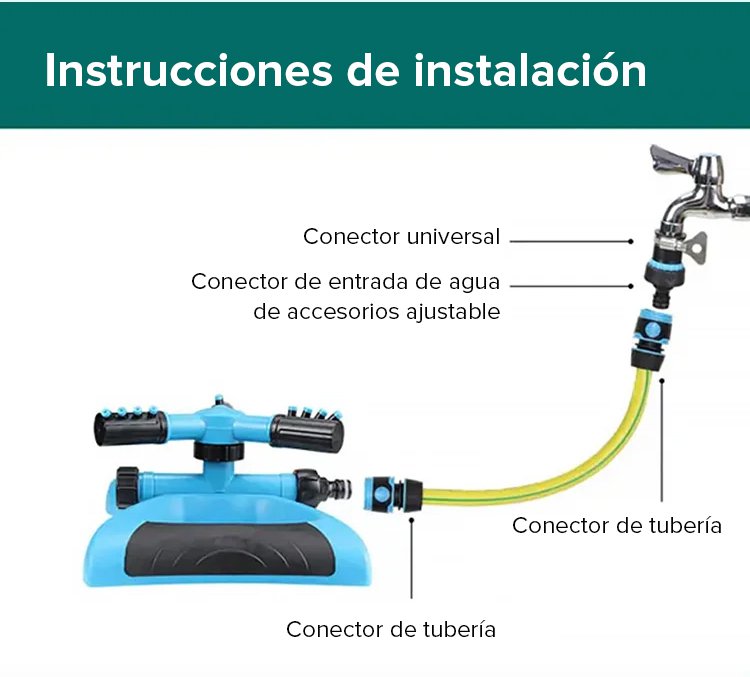 Instrucciones de instalación

Conector universal

Conector de entrada de agua de accesorios ajustable

Conector de tubería

Conector de tubería